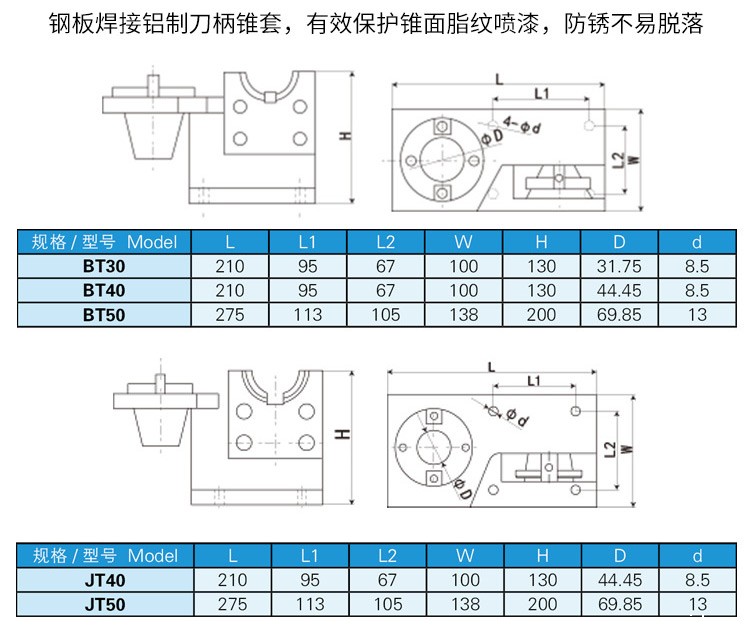 钢板焊接铝制刀柄锥套，有效保护锥面脂纹喷漆，防锈不易脱落

H

L

L1

4-φd

φD

L2

W

| 规格 / 型号 Model | L | L1 | L2 | W | H | D | d |
|---|---|---|---|---|---|---|---|
| BT30 | 210 | 95 | 67 | 100 | 130 | 31.75 | 8.5 |
| BT40 | 210 | 95 | 67 | 100 | 130 | 44.45 | 8.5 |
| BT50 | 275 | 113 | 105 | 138 | 200 | 69.85 | 13 |

H

L

L1

φd

φD

L2

W

| 规格 / 型号 Model | L | L1 | L2 | W | H | D | d |
|---|---|---|---|---|---|---|---|
| JT40 | 210 | 95 | 67 | 100 | 130 | 44.45 | 8.5 |
| JT50 | 275 | 113 | 105 | 138 | 200 | 69.85 | 13 |